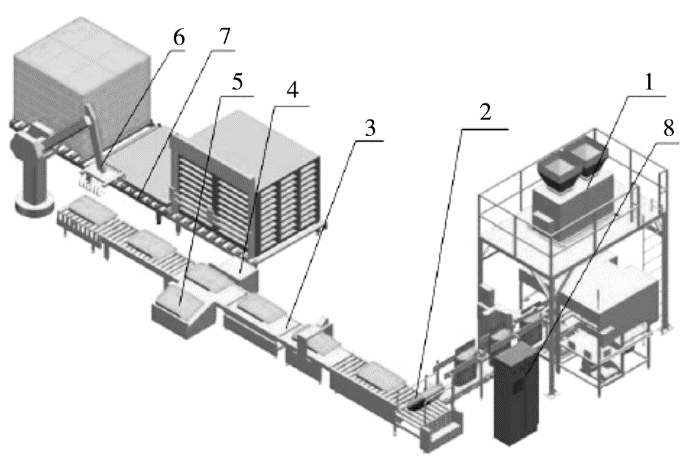 6
7
5
4
3
2
1
8