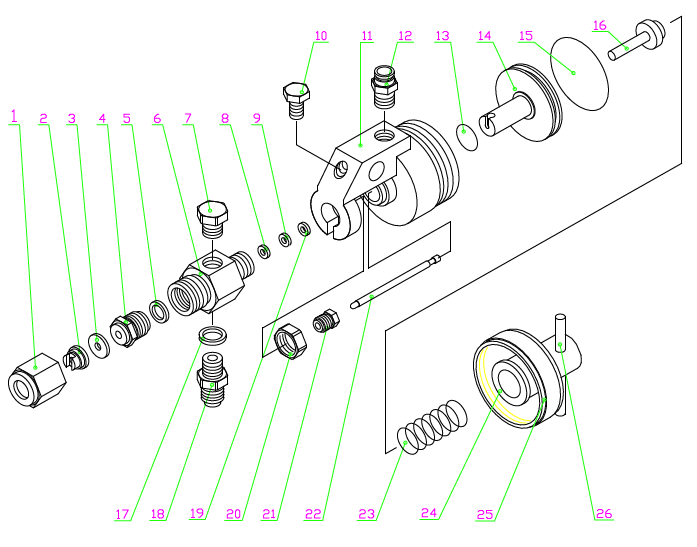 1 2 3 4 5 6 7 8 9 10 11 12 13 14 15 16

17 18 19 20 21 22 23 24 25 26