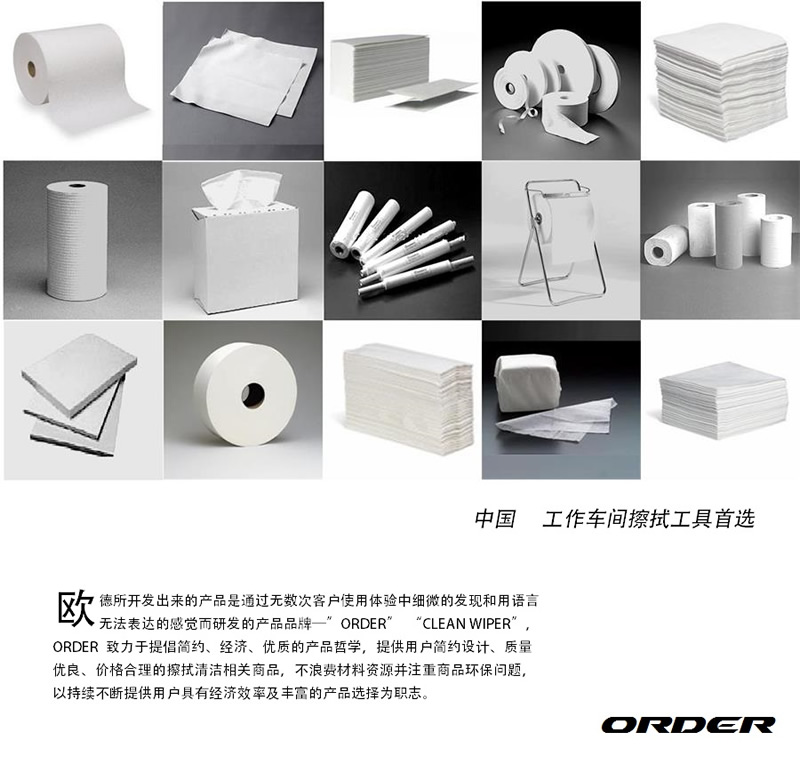 中国　工作车间擦拭工具首选

欧德所开发出来的产品是通过无数次客户使用体验中细微的发现和用语言无法表达的感觉而研发的产品品牌—”ORDER” “CLEAN WIPER”，ORDER 致力于提倡简约、经济、优质的产品哲学，提供用户简约设计、质量优良、价格合理的擦拭清洁相关商品，不浪费材料资源并注重商品环保问题，以持续不断提供用户具有经济效率及丰富的产品选择为职志。

ORDER