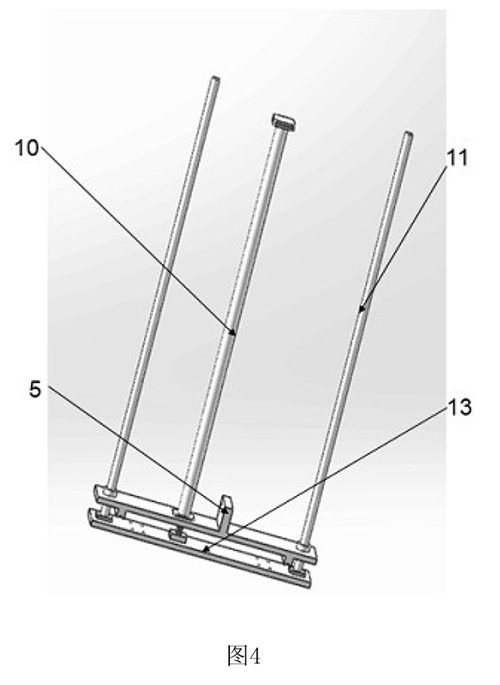 10

11

5

13

图4