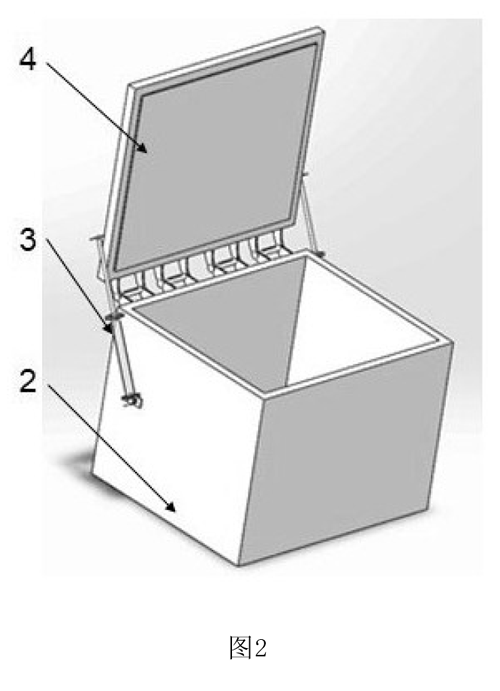 4
3
2
图2