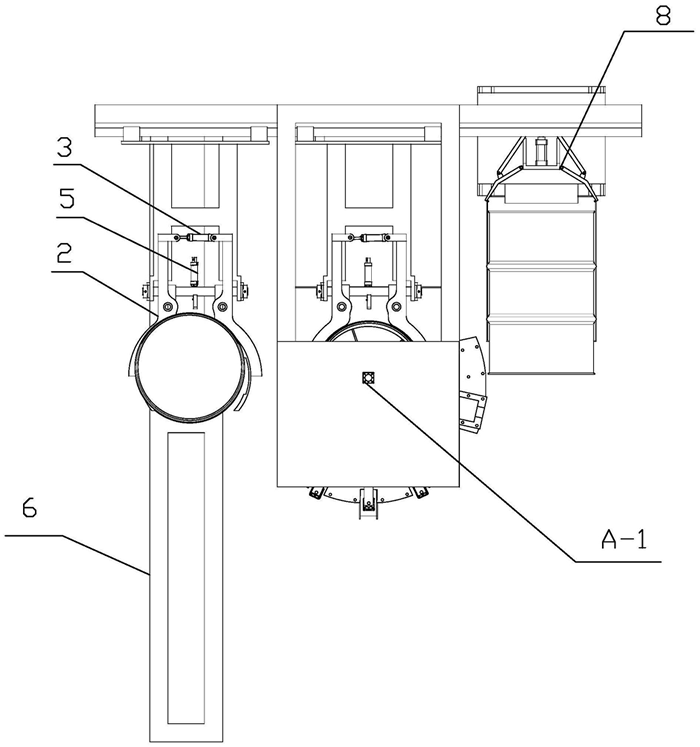 8
3
5
2
6
A-1