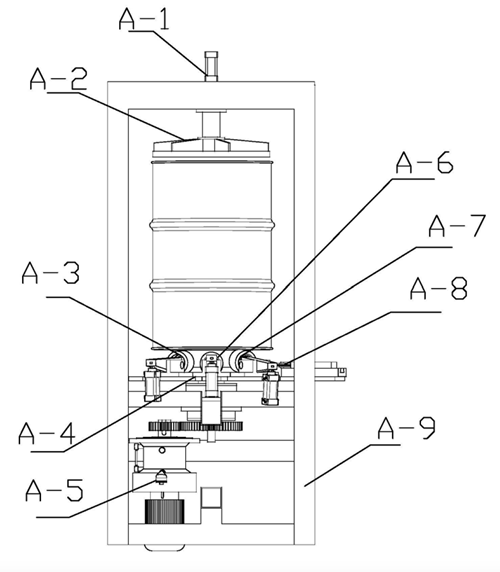 A-1
A-2
A-6
A-7
A-3
A-8
A-4
A-9
A-5