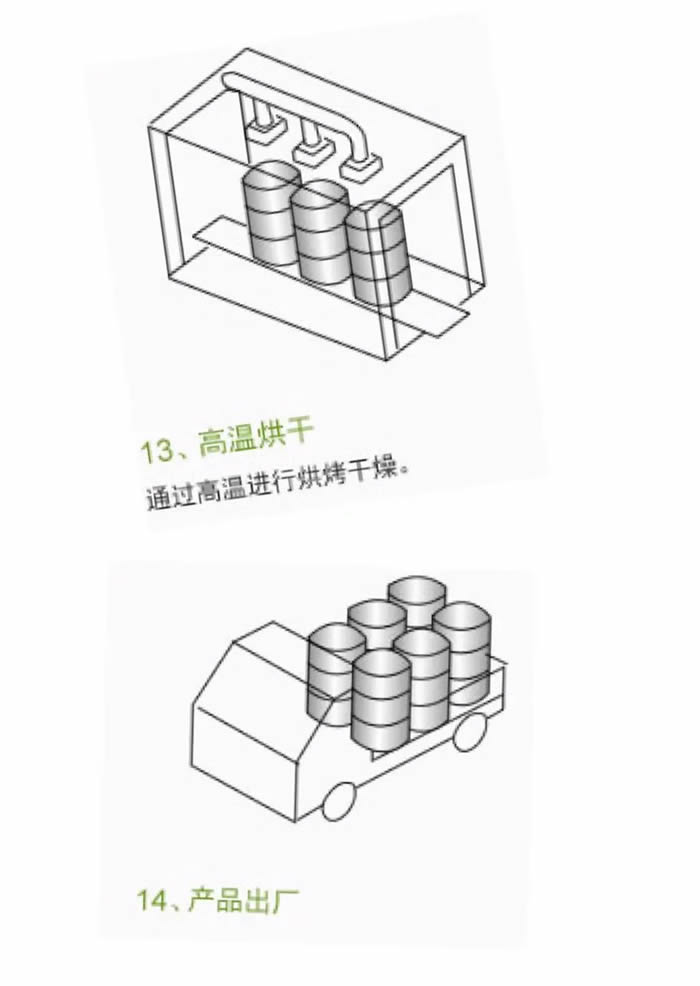 13、高温烘干
通过高温进行烘烤干燥。

14、产品出厂