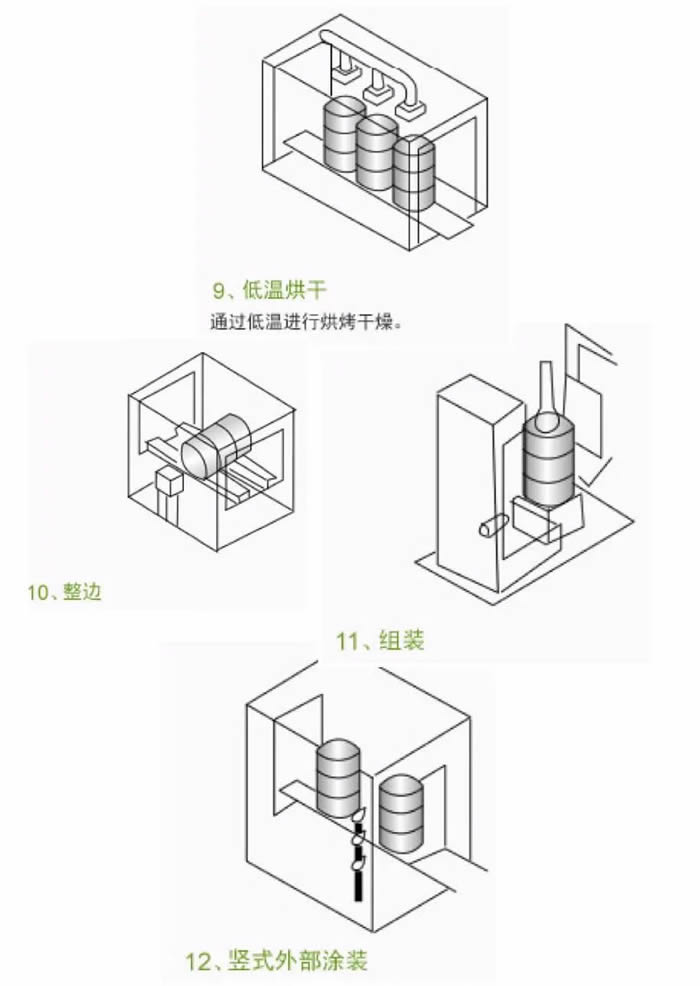 9、低温烘干
通过低温进行烘烤干燥。

10、整边

11、组装

12、竖式外部涂装