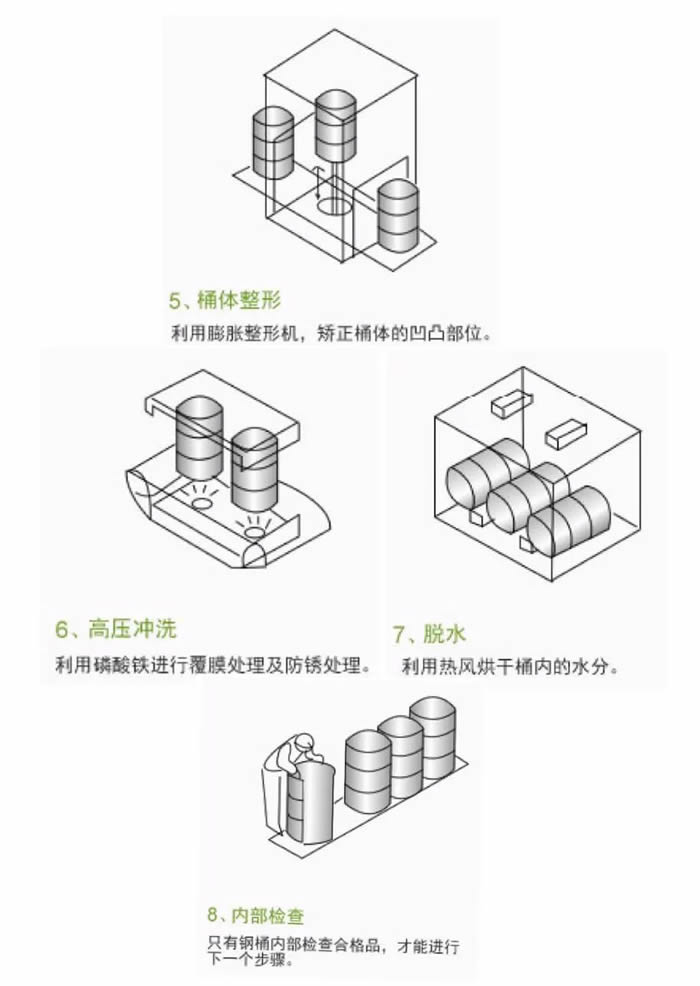 5、桶体整形
利用膨胀整形机，矫正桶体的凹凸部位。

6、高压冲洗
利用磷酸铁进行覆膜处理及防锈处理。

7、脱水
利用热风烘干桶内的水分。

8、内部检查
只有钢桶内部检查合格品，才能进行下一个步骤。