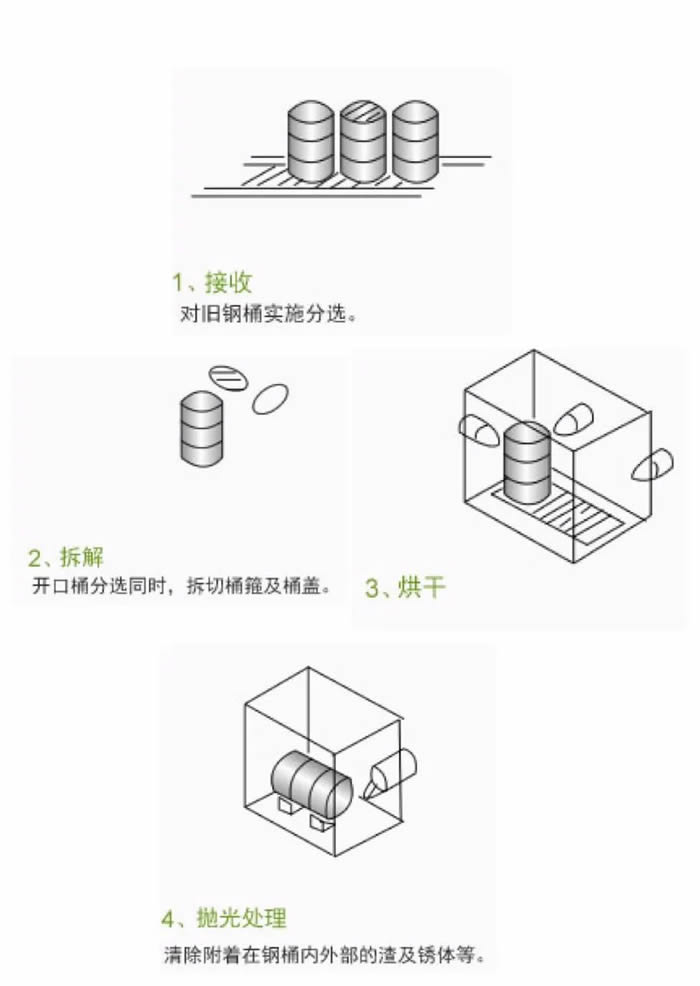 1、接收

对旧钢桶实施分选。

2、拆解

开口桶分选同时，拆切桶箍及桶盖。

3、烘干

4、抛光处理

清除附着在钢桶内外部的渣及锈体等。